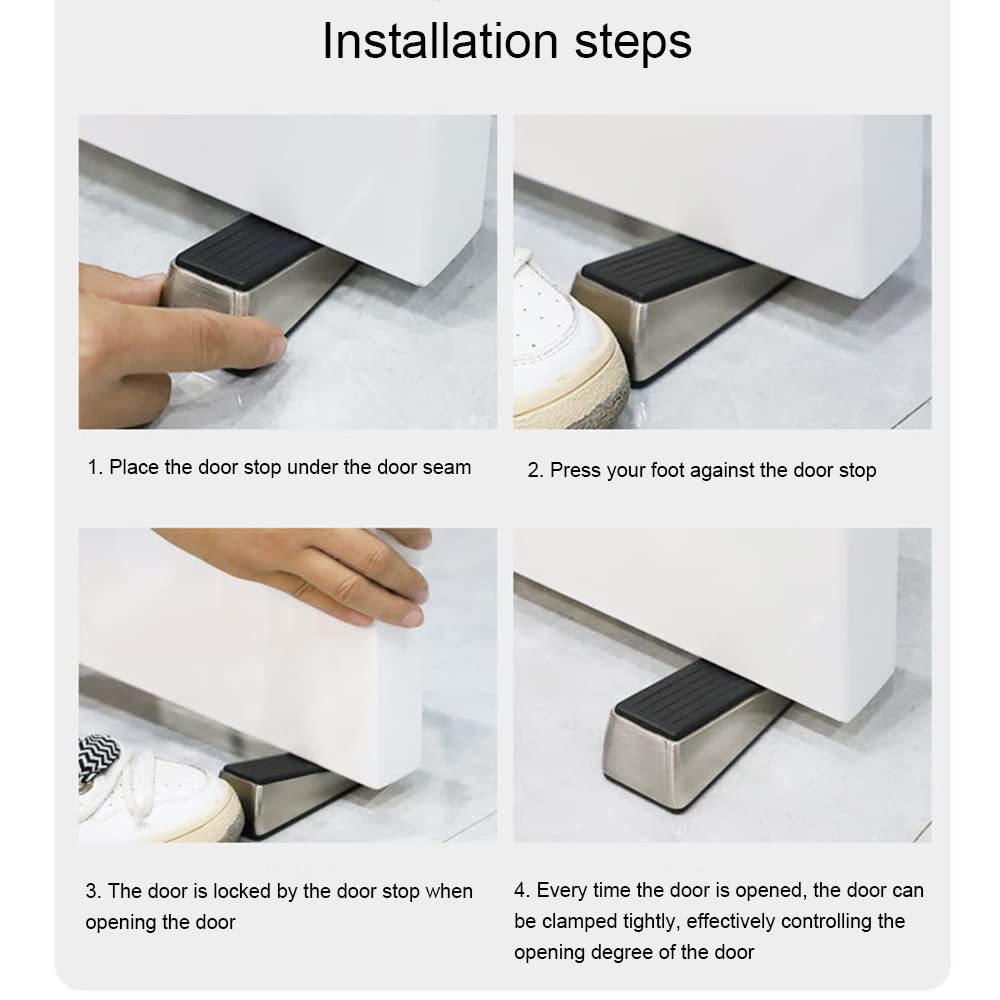 Installation steps

1. Place the door stop under the door seam

2. Press your foot against the door stop

3. The door is locked by the door stop when opening the door

4. Every time the door is opened, the door can be clamped tightly, effectively controlling the opening degree of the door