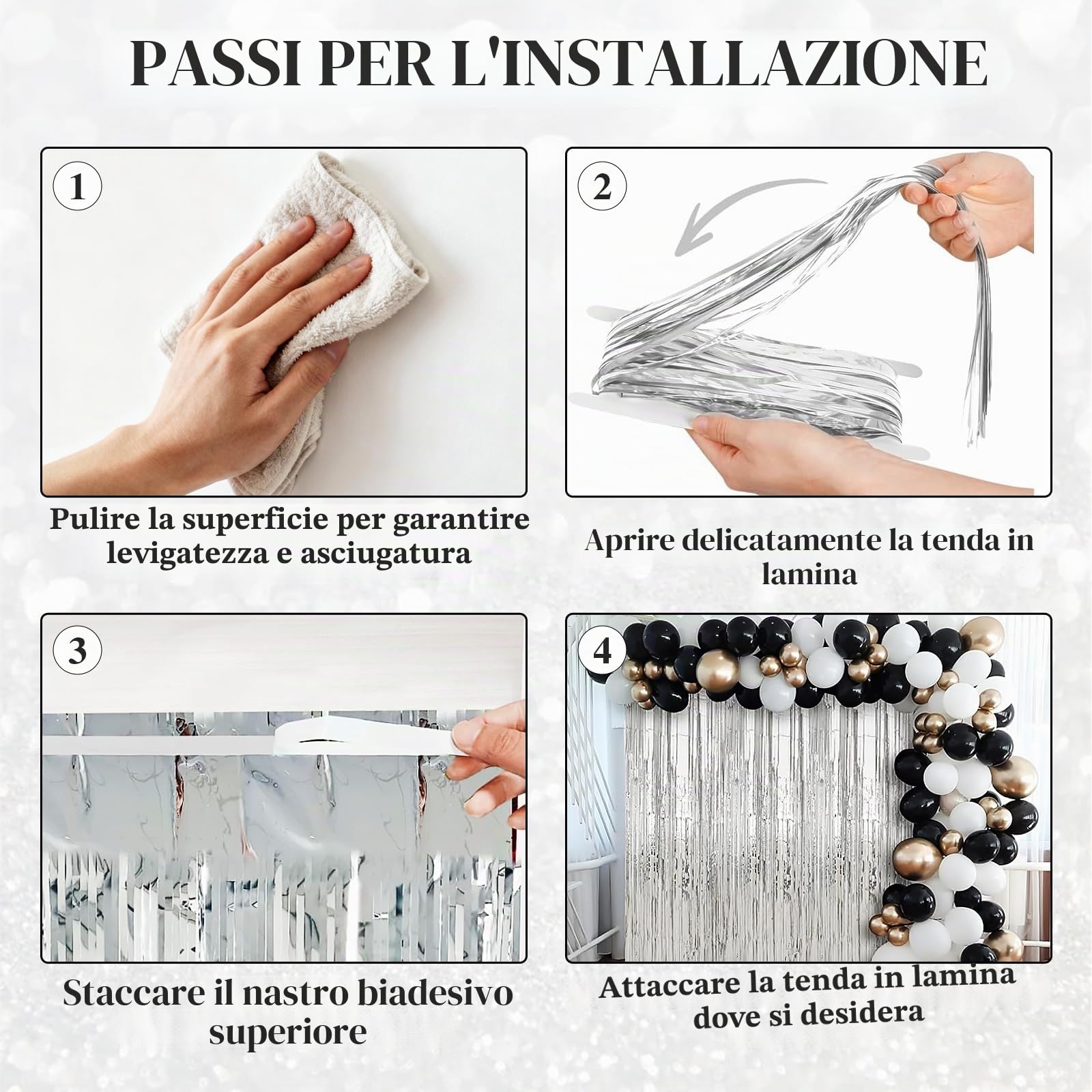 PASSI PER L'INSTALLAZIONE

1

Pulire la superficie per garantire levigatezza e asciugatura

2

Aprire delicatamente la tenda in lamina

3

Staccare il nastro biadesivo superiore

4

Attaccare la tenda in lamina dove si desidera